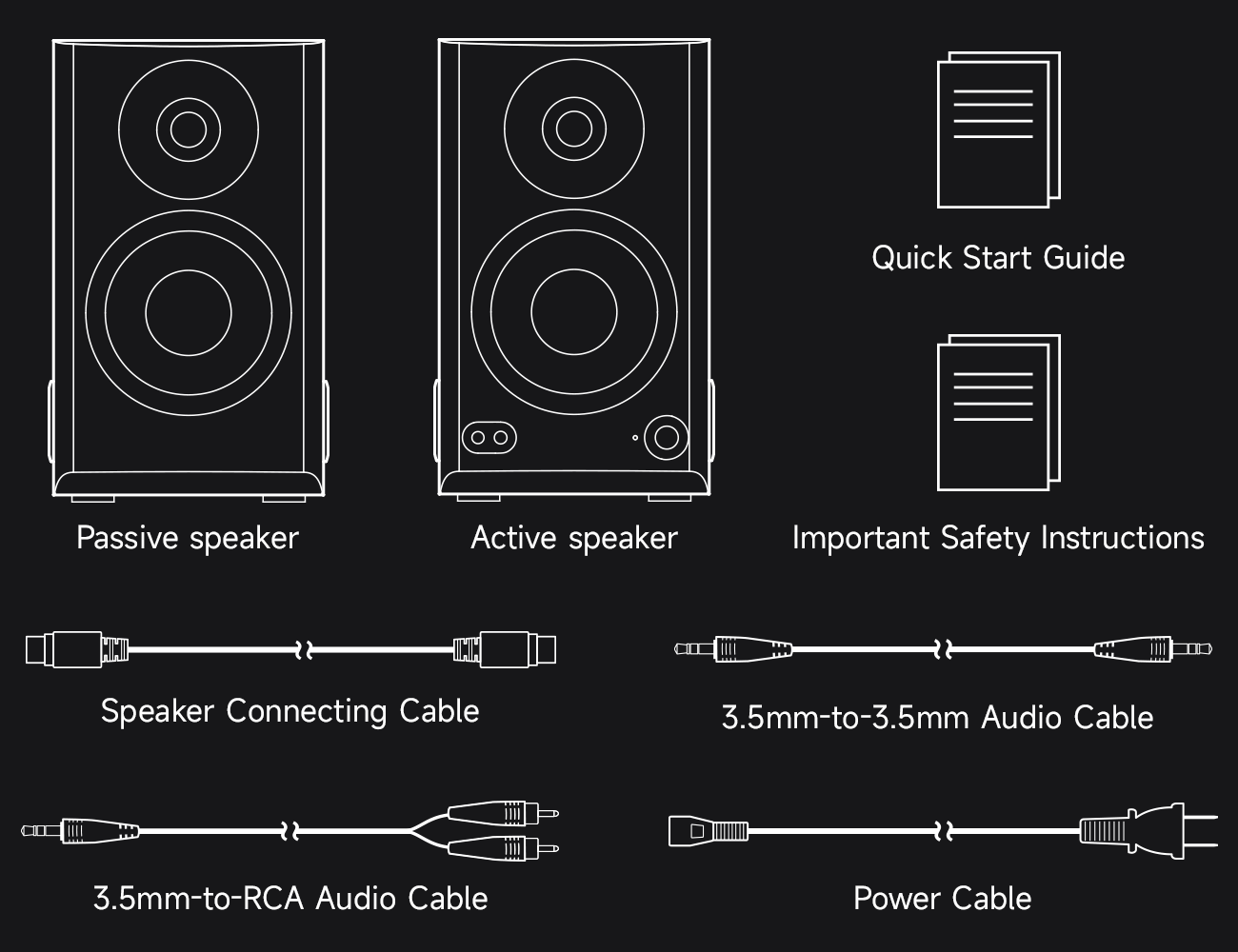 Passive speaker

Active speaker

Quick Start Guide

Important Safety Instructions

Speaker Connecting Cable

3.5mm-to-3.5mm Audio Cable

3.5mm-to-RCA Audio Cable

Power Cable